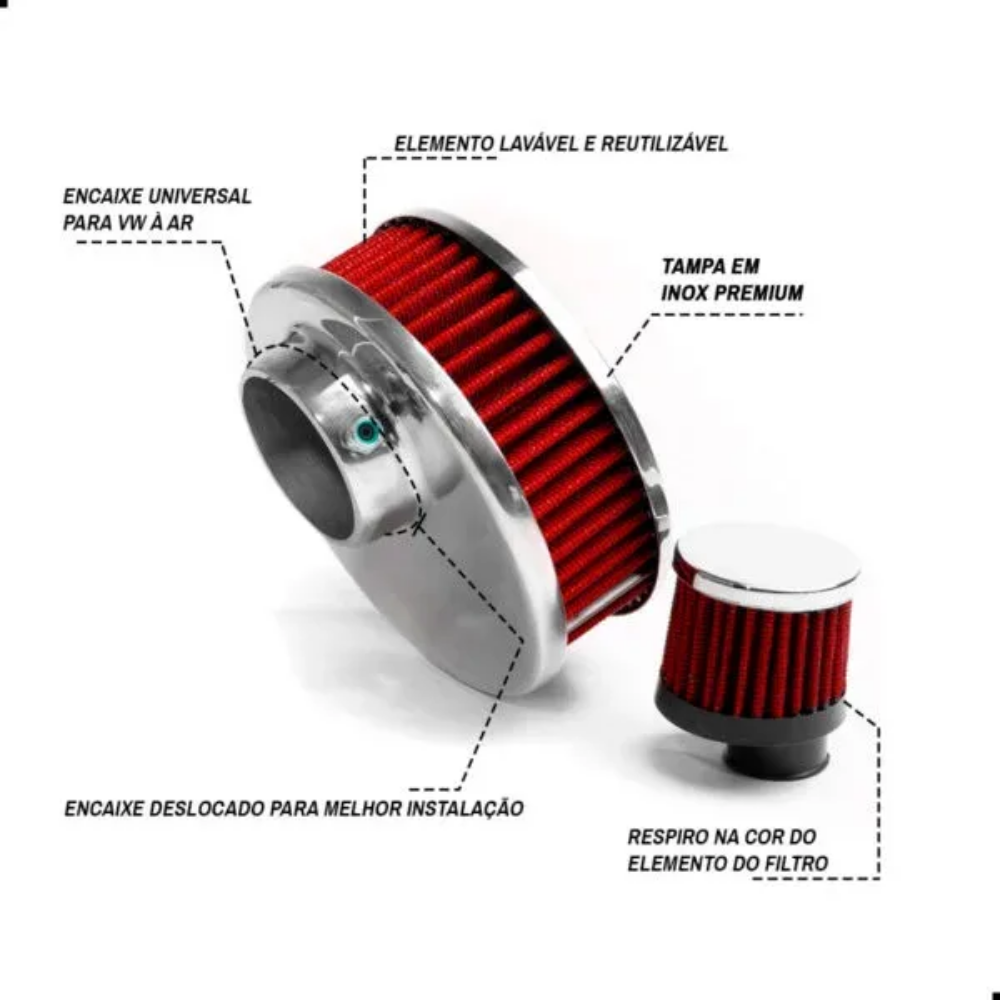 ELEMENTO LAVÁVEL E REUTILIZÁVEL

ENCAIXE UNIVERSAL
PARA VW À AR

TAMPA EM
INOX PREMIUM

ENCAIXE DESLOCADO PARA MELHOR INSTALAÇÃO

RESPIRO NA COR DO
ELEMENTO DO FILTRO